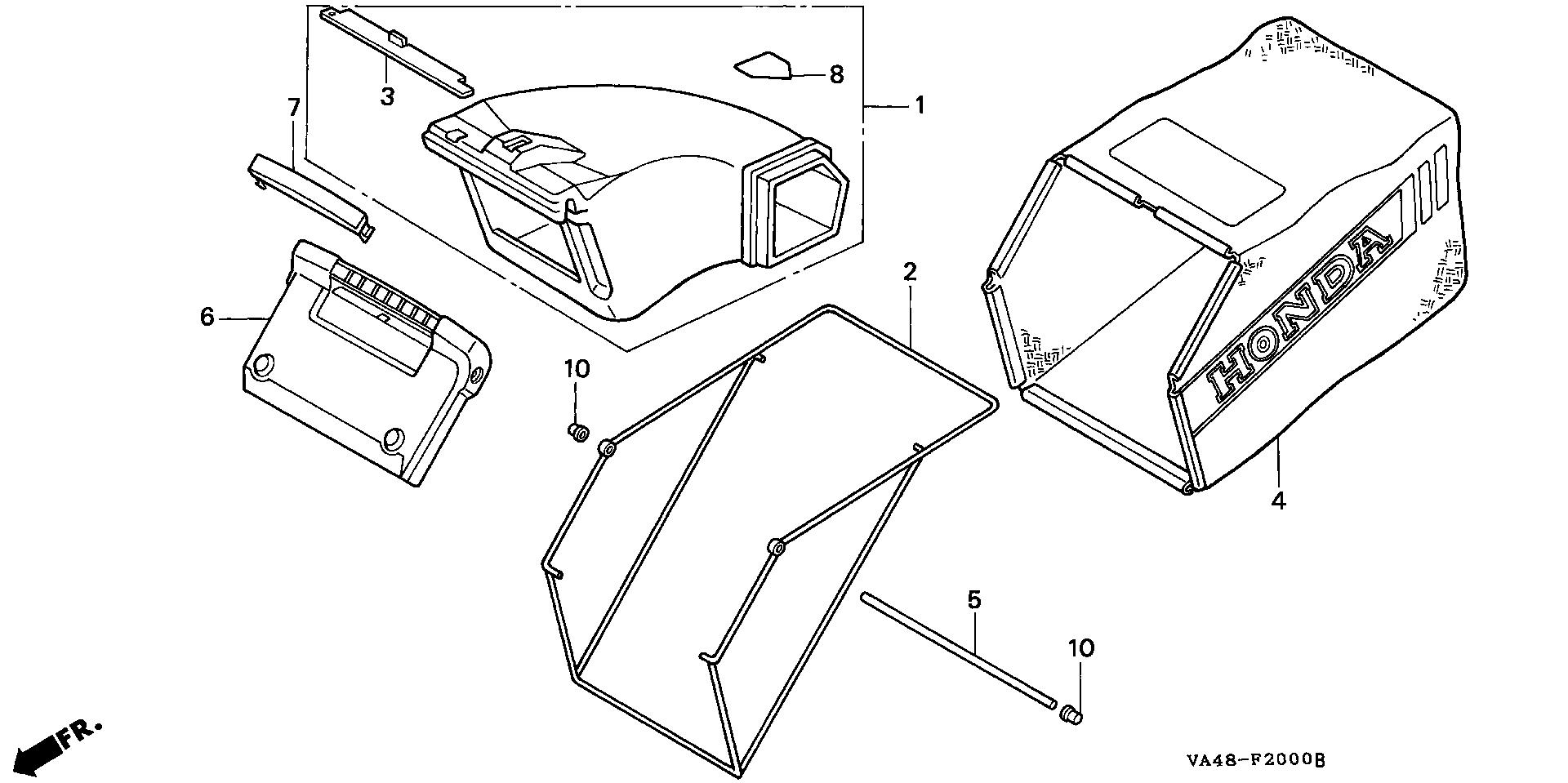 3
8
1
7
6
2
10
HONDA
4
5
10
FR.
VA48-F2000B